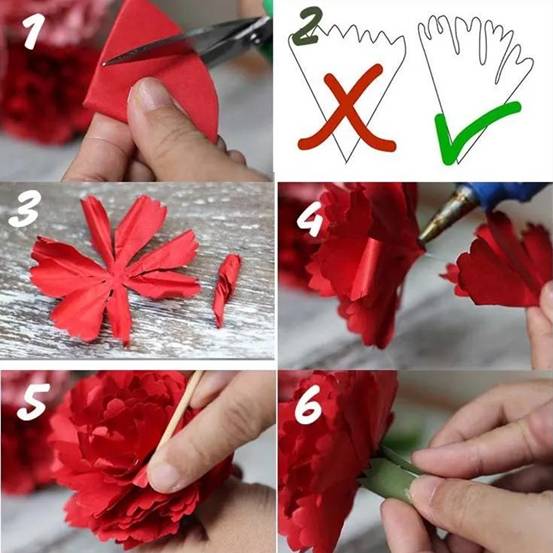 1

2

3

4

5

6